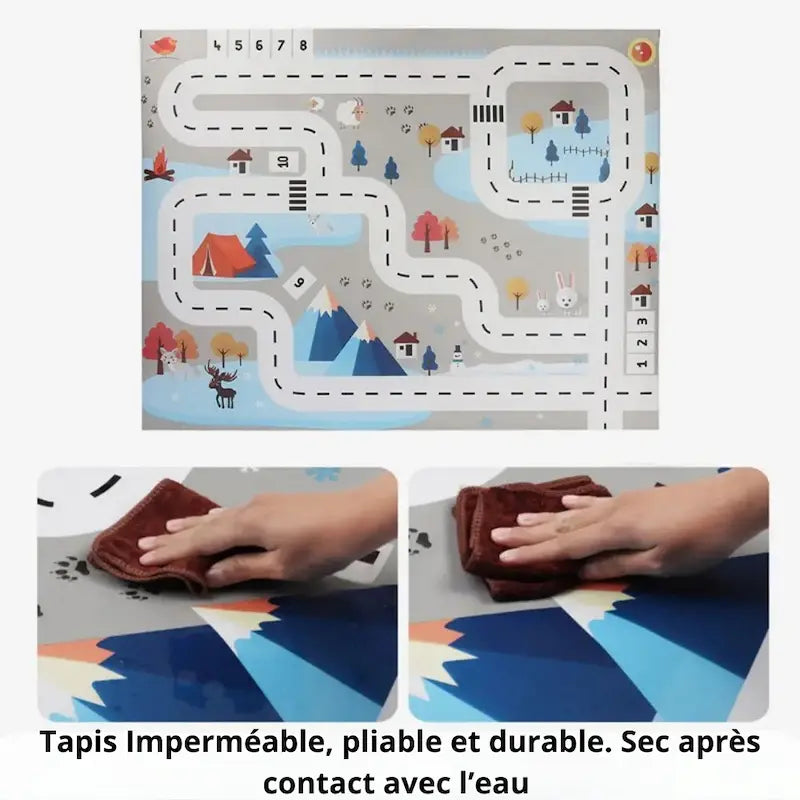 4 5 6 7 8

10

9

3
2
1

Tapis Imperméable, pliable et durable. Sec après contact avec l'eau